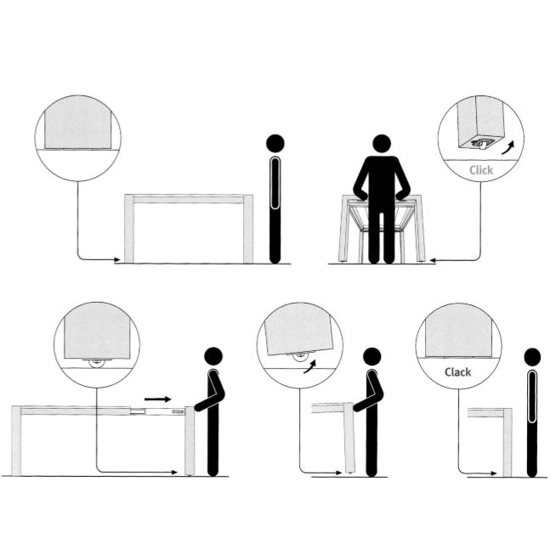 Click

Clack