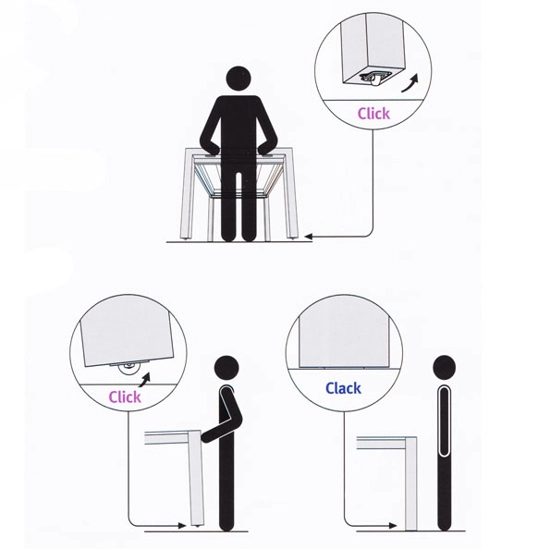 Click

Click

Clack